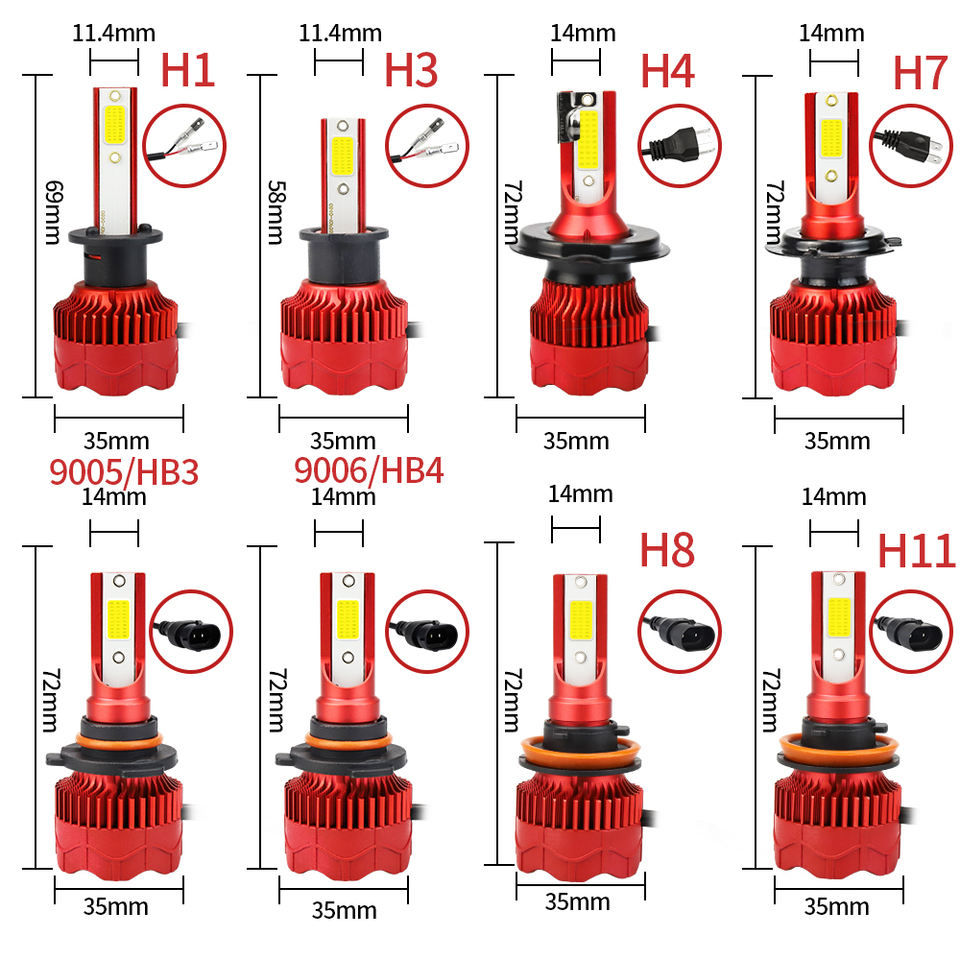 11.4mm
H1
69mm
35mm

11.4mm
H3
58mm
35mm

14mm
H4
72mm
35mm

14mm
H7
72mm
35mm

9005/HB3
14mm
72mm
35mm

9006/HB4
14mm
72mm
35mm

14mm
H8
72mm
35mm

14mm
H11
72mm
35mm