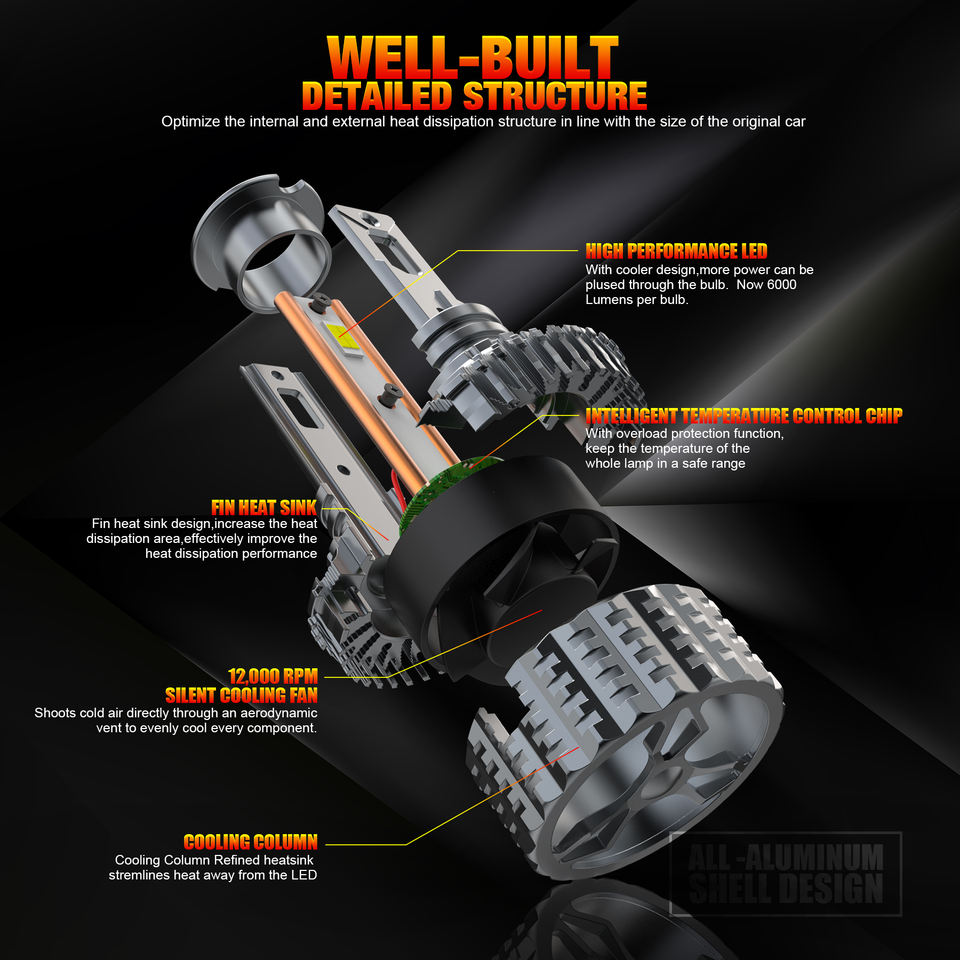 WELL-BUILT
DETAILED STRUCTURE
Optimize the internal and external heat dissipation structure in line with the size of the original car

HIGH PERFORMANCE LED
With cooler design,more power can be plused through the bulb. Now 6000 Lumens per bulb.

INTELLIGENT TEMPERATURE CONTROL CHIP
With overload protection function, keep the temperature of the whole lamp in a safe range

FIN HEAT SINK
Fin heat sink design,increase the heat dissipation area,effectively improve the heat dissipation performance

12,000 RPM
SILENT COOLING FAN
Shoots cold air directly through an aerodynamic vent to evenly cool every component.

COOLING COLUMN
Cooling Column Refined heatsink stremlines heat away from the LED

ALL-ALUMINUM
SHELL DESIGN