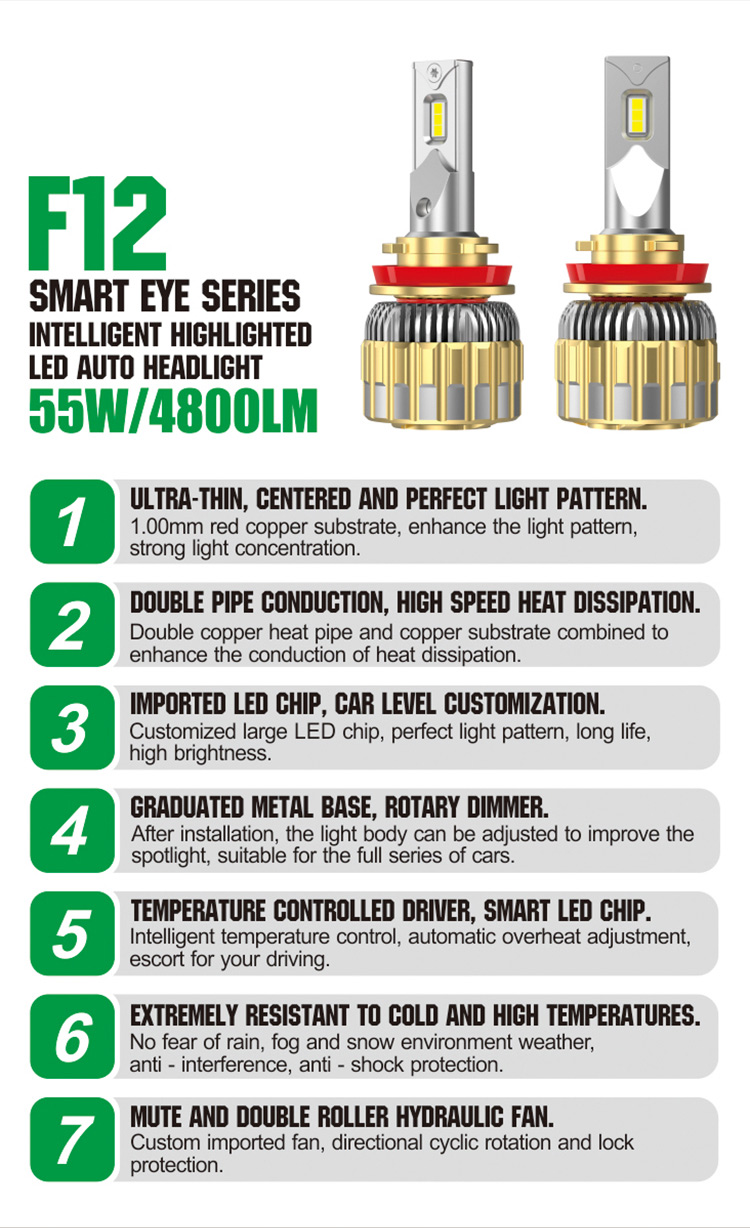 F12
SMART EYE SERIES
INTELLIGENT HIGHLIGHTED
LED AUTO HEADLIGHT
55W/4800LM

1
ULTRA-THIN, CENTERED AND PERFECT LIGHT PATTERN.
1.00mm red copper substrate, enhance the light pattern, strong light concentration.

2
DOUBLE PIPE CONDUCTION, HIGH SPEED HEAT DISSIPATION.
Double copper heat pipe and copper substrate combined to enhance the conduction of heat dissipation.

3
IMPORTED LED CHIP, CAR LEVEL CUSTOMIZATION.
Customized large LED chip, perfect light pattern, long life, high brightness.

4
GRADUATED METAL BASE, ROTARY DIMMER.
After installation, the light body can be adjusted to improve the spotlight, suitable for the full series of cars.

5
TEMPERATURE CONTROLLED DRIVER, SMART LED CHIP.
Intelligent temperature control, automatic overheat adjustment, escort for your driving.

6
EXTREMELY RESISTANT TO COLD AND HIGH TEMPERATURES.
No fear of rain, fog and snow environment weather, anti - interference, anti - shock protection.

7
MUTE AND DOUBLE ROLLER HYDRAULIC FAN.
Custom imported fan, directional cyclic rotation and lock protection.