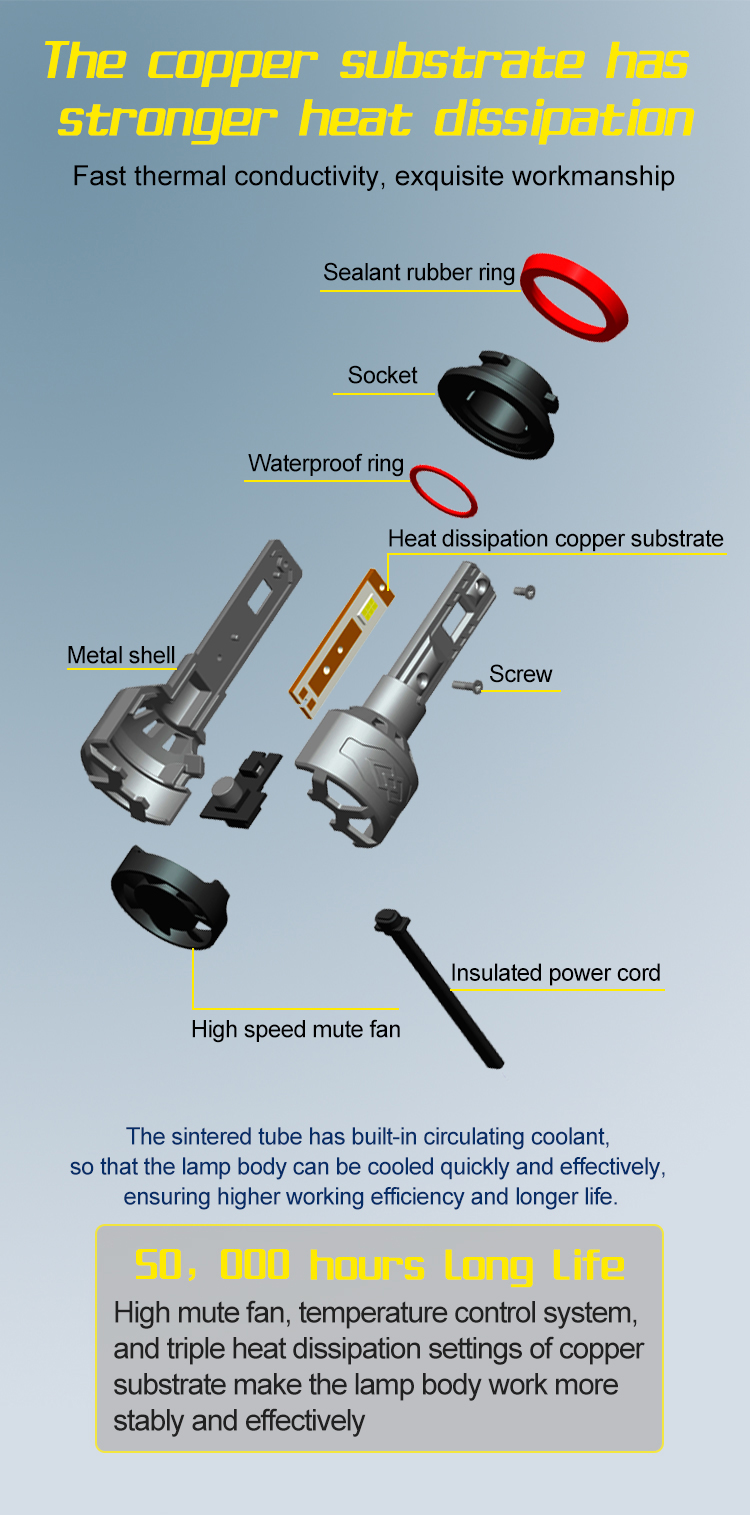 The copper substrate has stronger heat dissipation

Fast thermal conductivity, exquisite workmanship

Sealant rubber ring

Socket

Waterproof ring

Heat dissipation copper substrate

Metal shell

Screw

Insulated power cord

High speed mute fan

The sintered tube has built-in circulating coolant, so that the lamp body can be cooled quickly and effectively, ensuring higher working efficiency and longer life.

50, 000 hours Long Life

High mute fan, temperature control system, and triple heat dissipation settings of copper substrate make the lamp body work more stably and effectively