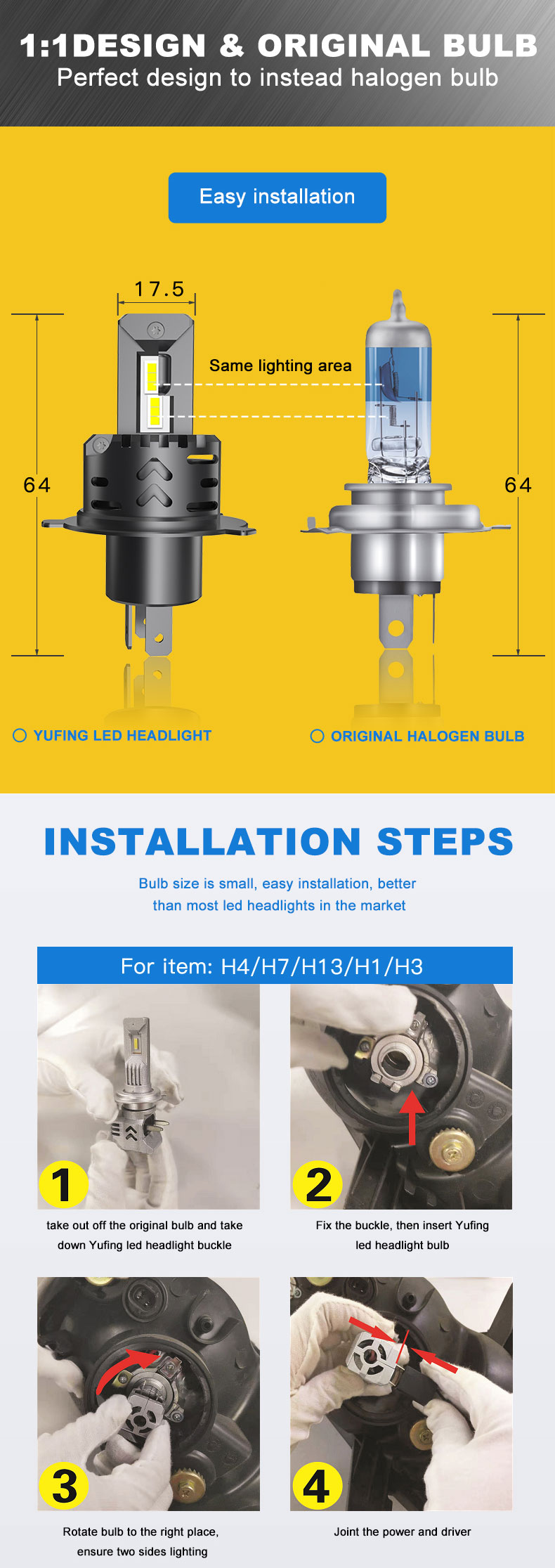 1:1DESIGN & ORIGINAL BULB
Perfect design to instead halogen bulb

Easy installation

17.5

Same lighting area

64

64

YUFING LED HEADLIGHT

ORIGINAL HALOGEN BULB

INSTALLATION STEPS

Bulb size is small, easy installation, better than most led headlights in the market

For item: H4/H7/H13/H1/H3

1

take out off the original bulb and take down Yufing led headlight buckle

2

Fix the buckle, then insert Yufing led headlight bulb

3

Rotate bulb to the right place, ensure two sides lighting

4

Joint the power and driver