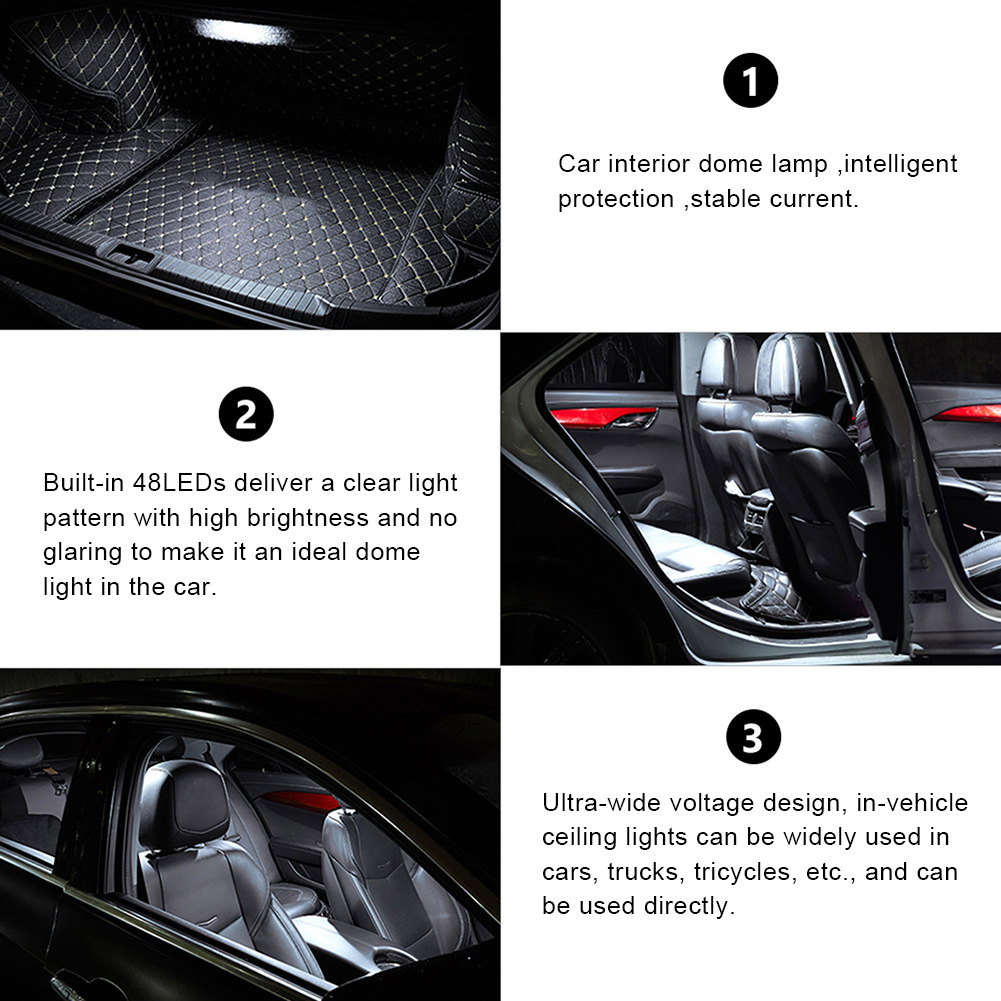 1

Car interior dome lamp ,intelligent protection ,stable current.

2

Built-in 48LEDs deliver a clear light pattern with high brightness and no glaring to make it an ideal dome light in the car.

3

Ultra-wide voltage design, in-vehicle ceiling lights can be widely used in cars, trucks, tricycles, etc., and can be used directly.