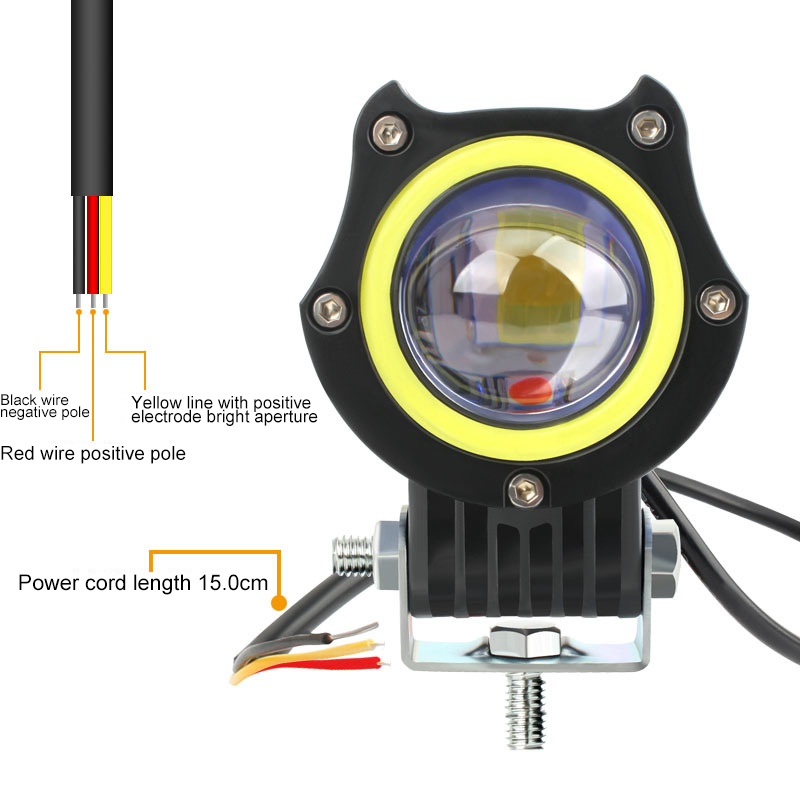 Black wire
negative pole

Yellow line with positive
electrode bright aperture

Red wire positive pole

Power cord length 15.0cm