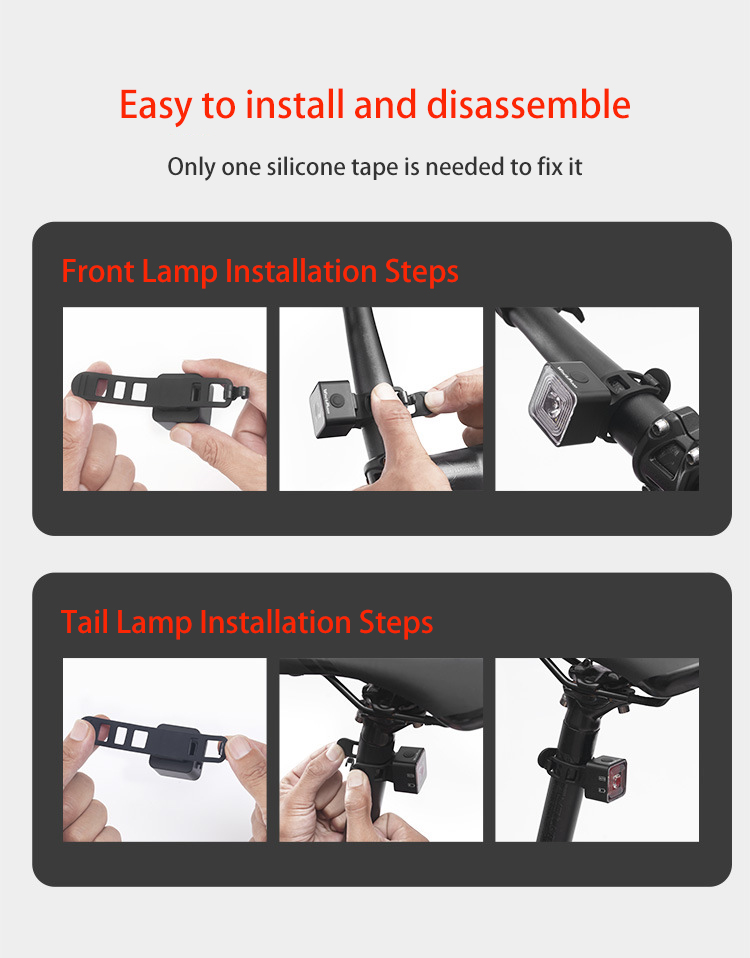 Easy to install and disassemble

Only one silicone tape is needed to fix it

Front Lamp Installation Steps

Tail Lamp Installation Steps