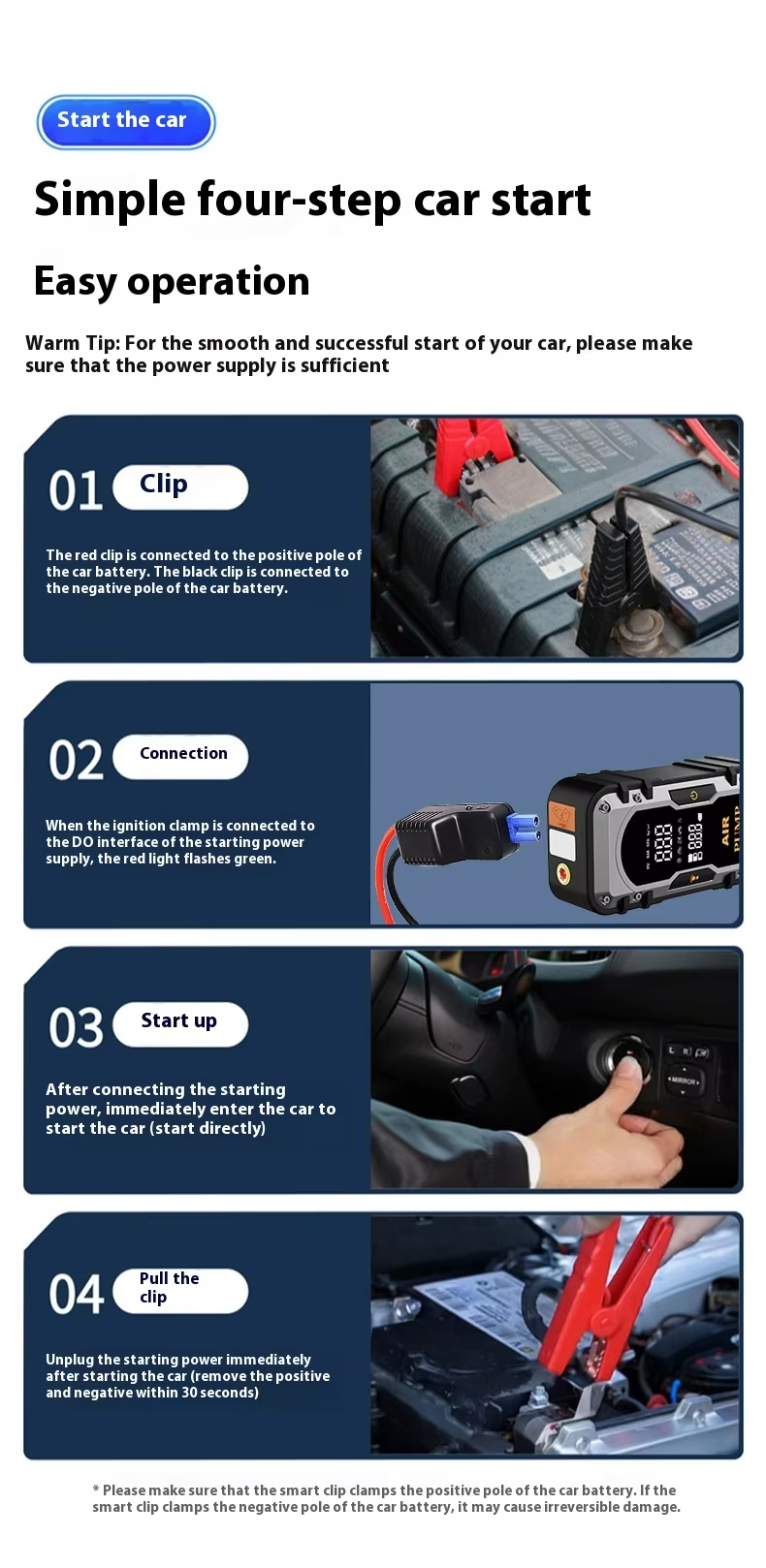 Start the car

Simple four-step car start

Easy operation

Warm Tip: For the smooth and successful start of your car, please make sure that the power supply is sufficient

01 Clip

The red clip is connected to the positive pole of the car battery. The black clip is connected to the negative pole of the car battery.

02 Connection

When the ignition clamp is connected to the DO interface of the starting power supply, the red light flashes green.

AIR PUMP

03 Start up

After connecting the starting power, immediately enter the car to start the car (start directly)

MIRROR

04 Pull the clip

Unplug the starting power immediately after starting the car (remove the positive and negative within 30 seconds)

* Please make sure that the smart clip clamps the positive pole of the car battery. If the smart clip clamps the negative pole of the car battery, it may cause irreversible damage.