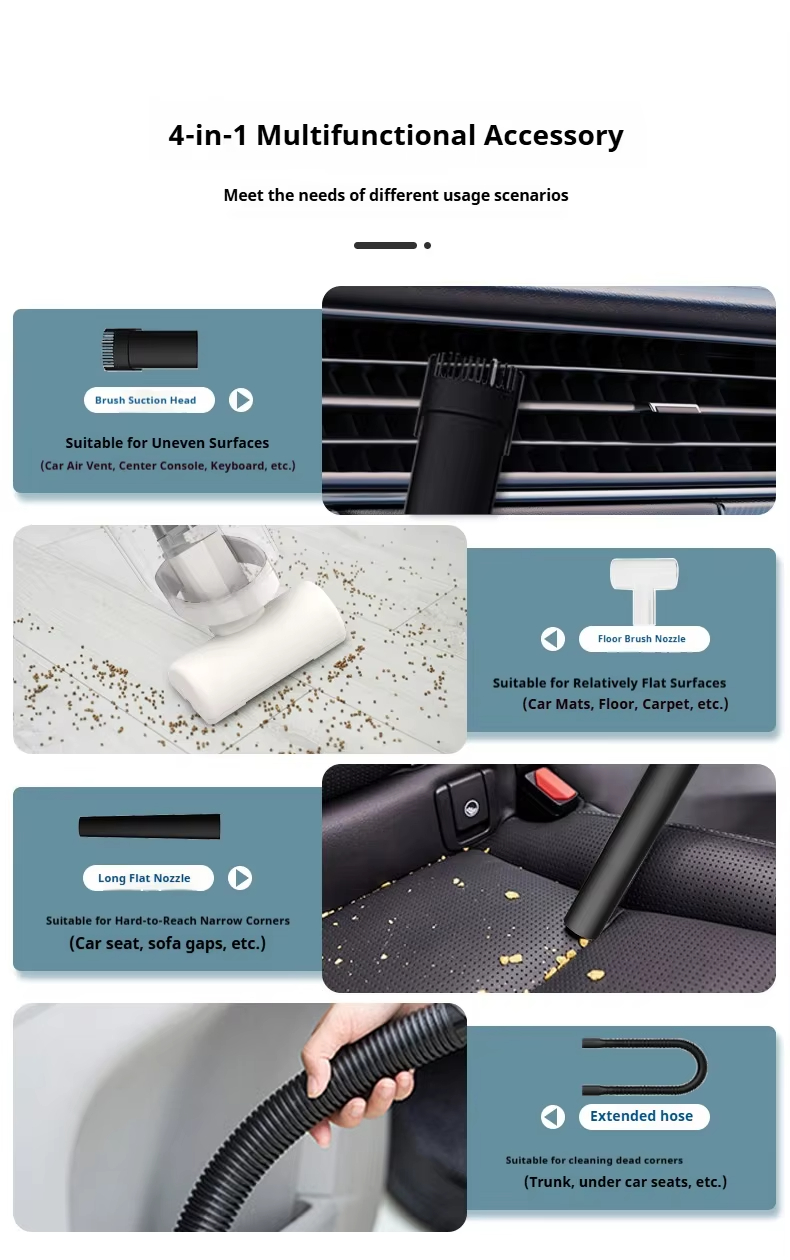 4-in-1 Multifunctional Accessory

Meet the needs of different usage scenarios

Brush Suction Head

Suitable for Uneven Surfaces
(Car Air Vent, Center Console, Keyboard, etc.)

Floor Brush Nozzle

Suitable for Relatively Flat Surfaces
(Car Mats, Floor, Carpet, etc.)

Long Flat Nozzle

Suitable for Hard-to-Reach Narrow Corners
(Car seat, sofa gaps, etc.)

Extended hose

Suitable for cleaning dead corners
(Trunk, under car seats, etc.)