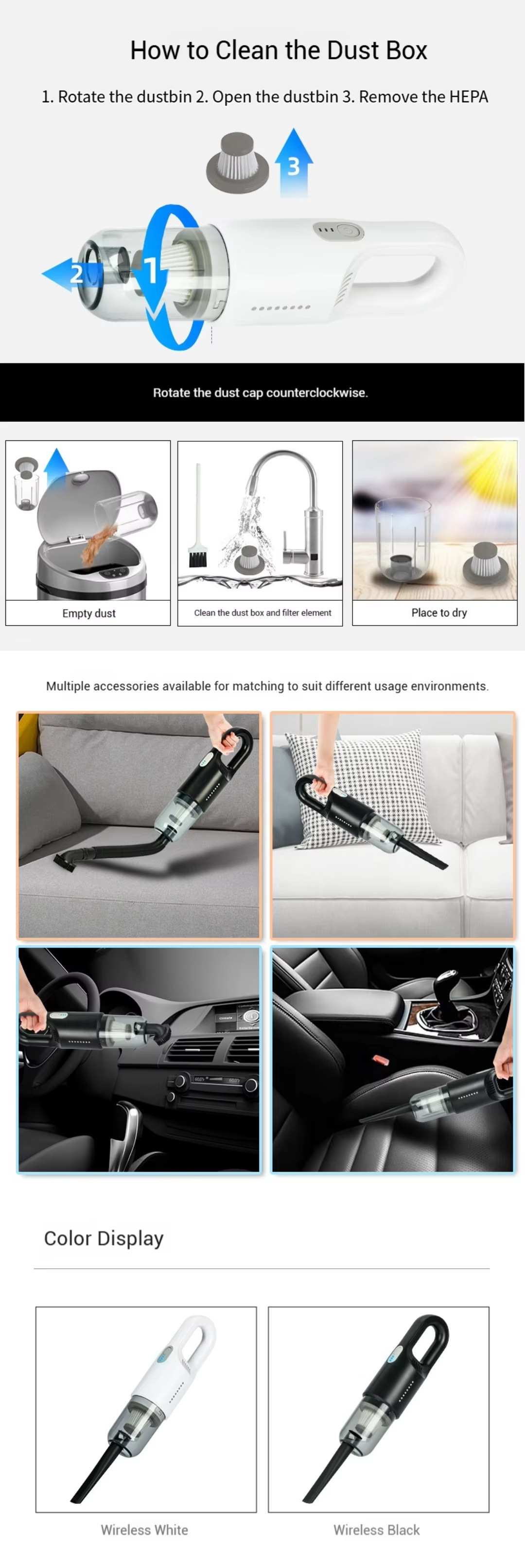 How to Clean the Dust Box

1. Rotate the dustbin 2. Open the dustbin 3. Remove the HEPA

3

2

1

Rotate the dust cap counterclockwise.

Empty dust

Clean the dust box and filter element

Place to dry

Multiple accessories available for matching to suit different usage environments.

Color Display

Wireless White

Wireless Black